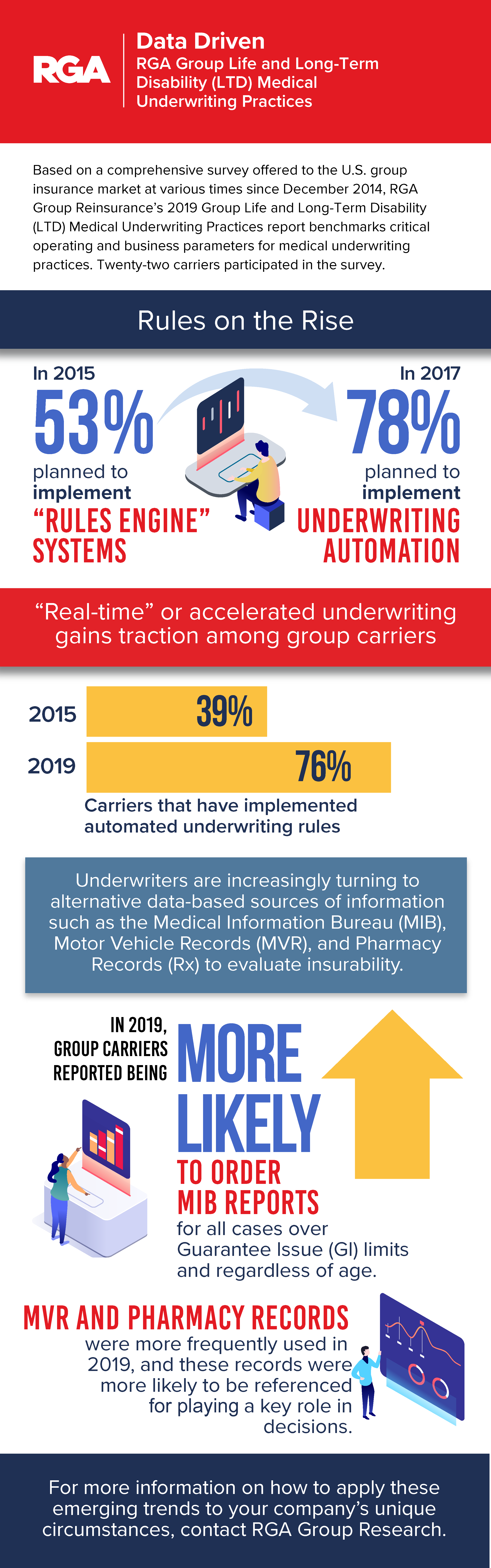 RGA

Data Driven
RGA Group Life and Long-Term Disability (LTD) Medical Underwriting Practices

Based on a comprehensive survey offered to the U.S. group insurance market at various times since December 2014, RGA Group Reinsurance's 2019 Group Life and Long-Term Disability (LTD) Medical Underwriting Practices report benchmarks critical operating and business parameters for medical underwriting practices. Twenty-two carriers participated in the survey.

Rules on the Rise

In 2015
53%
planned to implement
"RULES ENGINE" SYSTEMS

In 2017
78%
planned to implement
UNDERWRITING AUTOMATION

"Real-time" or accelerated underwriting gains traction among group carriers

2015 39%
2019 76%
Carriers that have implemented automated underwriting rules

Underwriters are increasingly turning to alternative data-based sources of information such as the Medical Information Bureau (MIB), Motor Vehicle Records (MVR), and Pharmacy Records (Rx) to evaluate insurability.

IN 2019, GROUP CARRIERS REPORTED BEING MORE LIKELY TO ORDER MIB REPORTS for all cases over Guarantee Issue (GI) limits and regardless of age.

MVR AND PHARMACY RECORDS were more frequently used in 2019, and these records were more likely to be referenced for playing a key role in decisions.

For more information on how to apply these emerging trends to your company's unique circumstances, contact RGA Group Research.